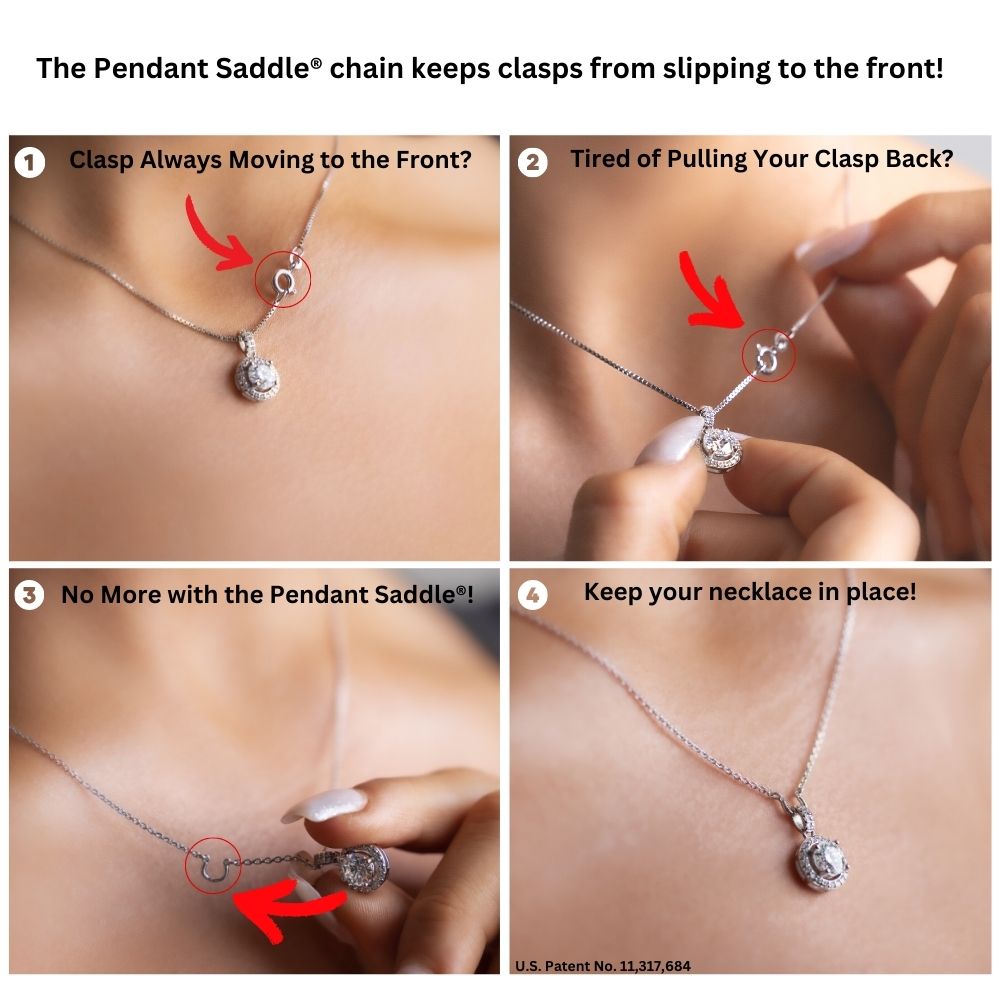 The Pendant Saddle® chain keeps clasps from slipping to the front!

1 Clasp Always Moving to the Front?

2 Tired of Pulling Your Clasp Back?

3 No More with the Pendant Saddle®!

4 Keep your necklace in place!

U.S. Patent No. 11,317,684